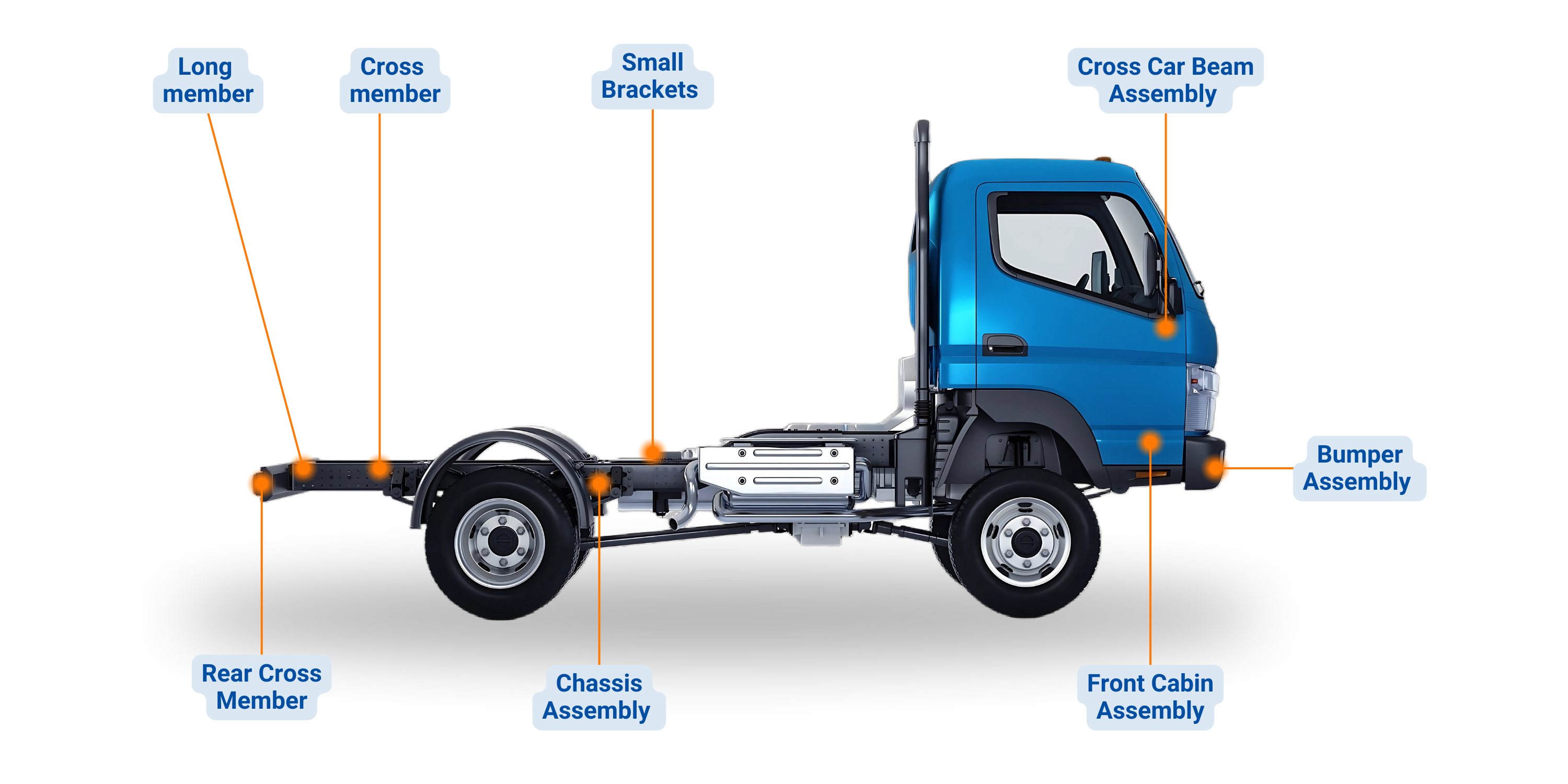 Long member

Cross member

Small Brackets

Cross Car Beam Assembly

Bumper Assembly

Rear Cross Member

Chassis Assembly

Front Cabin Assembly